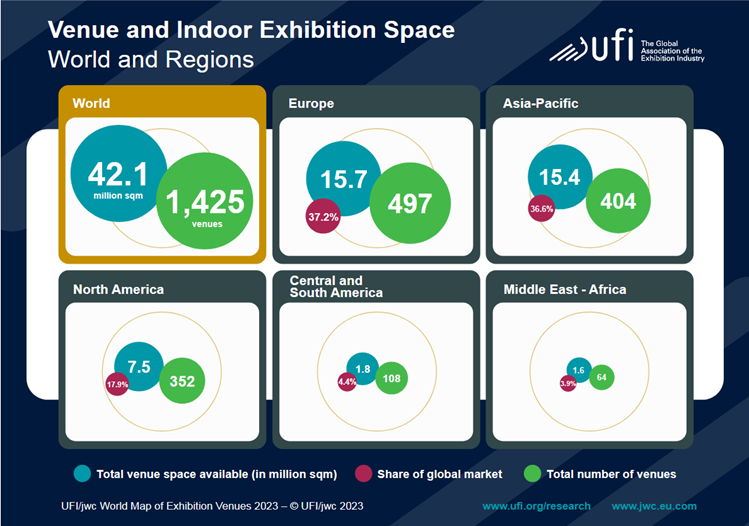 Venue and Indoor Exhibition Space
World and Regions

ufi The Global Association of the Exhibition Industry

World
42.1
million sqm
1,425
venues

Europe
15.7
37.2%
497

Asia-Pacific
15.4
36.6%
404

North America
7.5
17.9%
352

Central and South America
1.8
4.4%
108

Middle East - Africa
1.6
3.9%
64

Total venue space available (in million sqm)
Share of global market
Total number of venues

UFI/jwc World Map of Exhibition Venues 2023 – © UFI/jwc 2023
www.ufi.org/research
www.jwc.eu.com